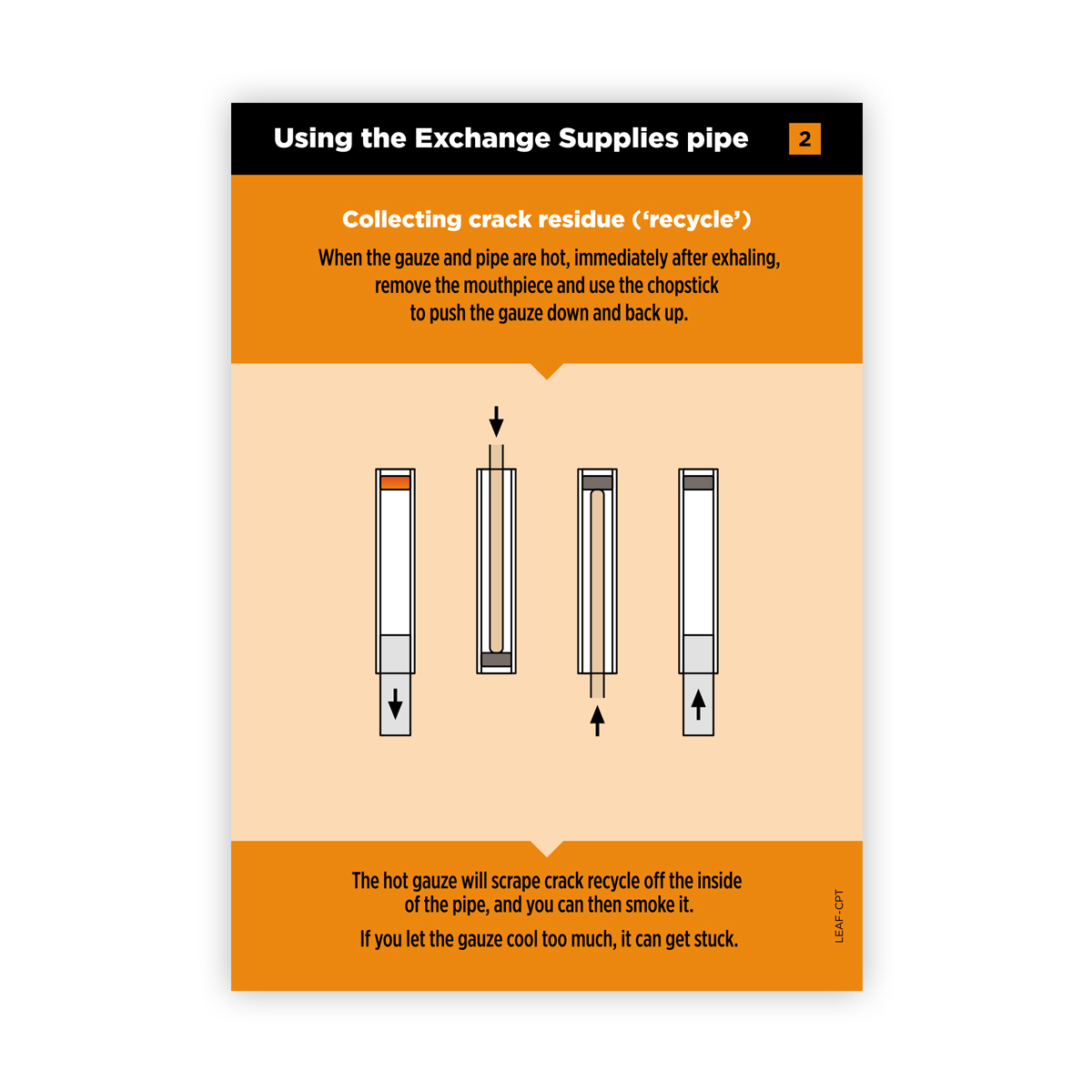 Using the Exchange Supplies pipe 2

Collecting crack residue ('recycle')

When the gauze and pipe are hot, immediately after exhaling, remove the mouthpiece and use the chopstick to push the gauze down and back up.

The hot gauze will scrape crack recycle off the inside of the pipe, and you can then smoke it.

If you let the gauze cool too much, it can get stuck.

LEAF-CPT